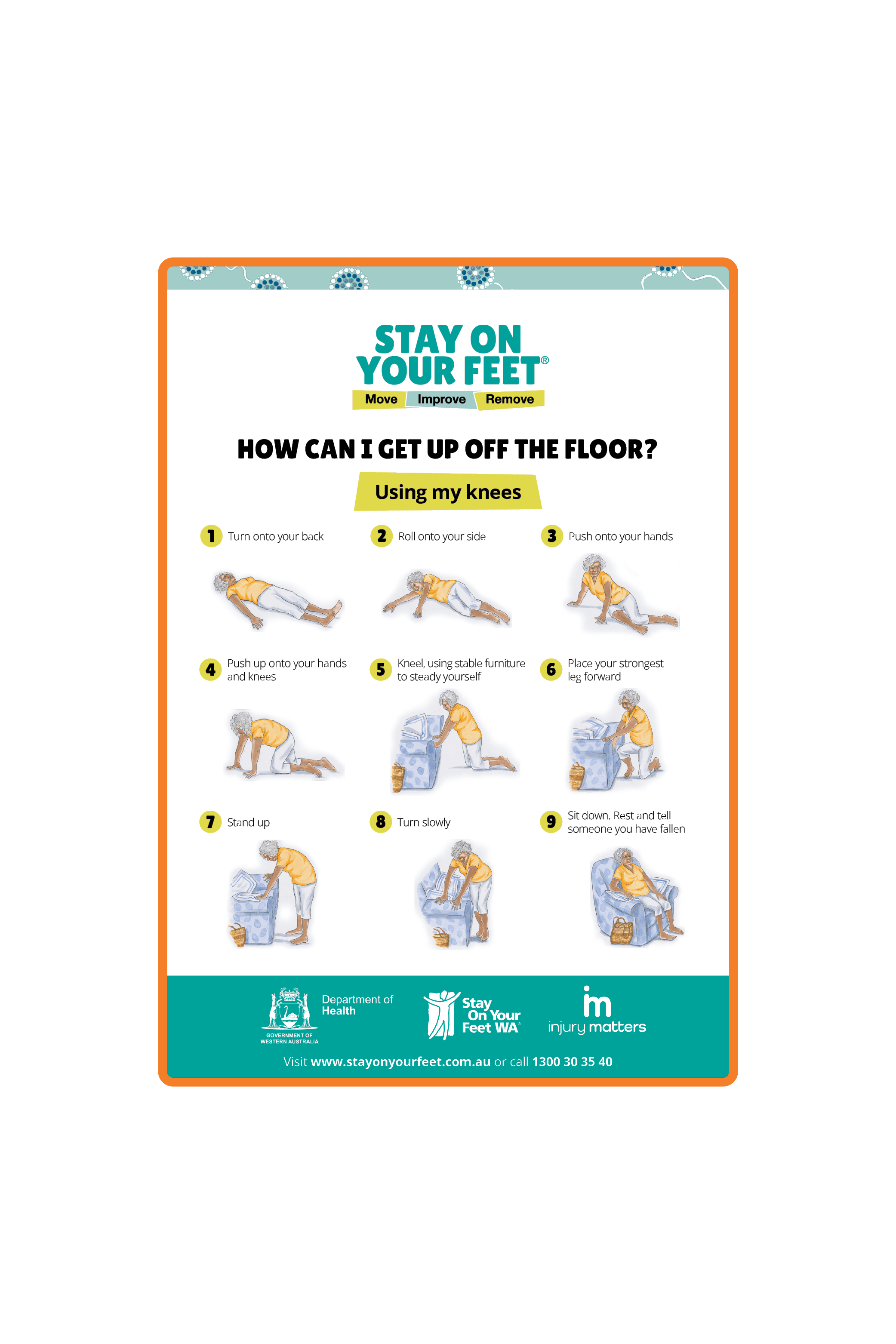 STAY ON YOUR FEET®

Move Improve Remove

HOW CAN I GET UP OFF THE FLOOR?

Using my knees

1 Turn onto your back

2 Roll onto your side

3 Push onto your hands

4 Push up onto your hands and knees

5 Kneel, using stable furniture to steady yourself

6 Place your strongest leg forward

7 Stand up

8 Turn slowly

9 Sit down. Rest and tell someone you have fallen

GOVERNMENT OF WESTERN AUSTRALIA

Department of Health

Stay On Your Feet WA®

im injury matters

Visit www.stayonyourfeet.com.au or call 1300 30 35 40