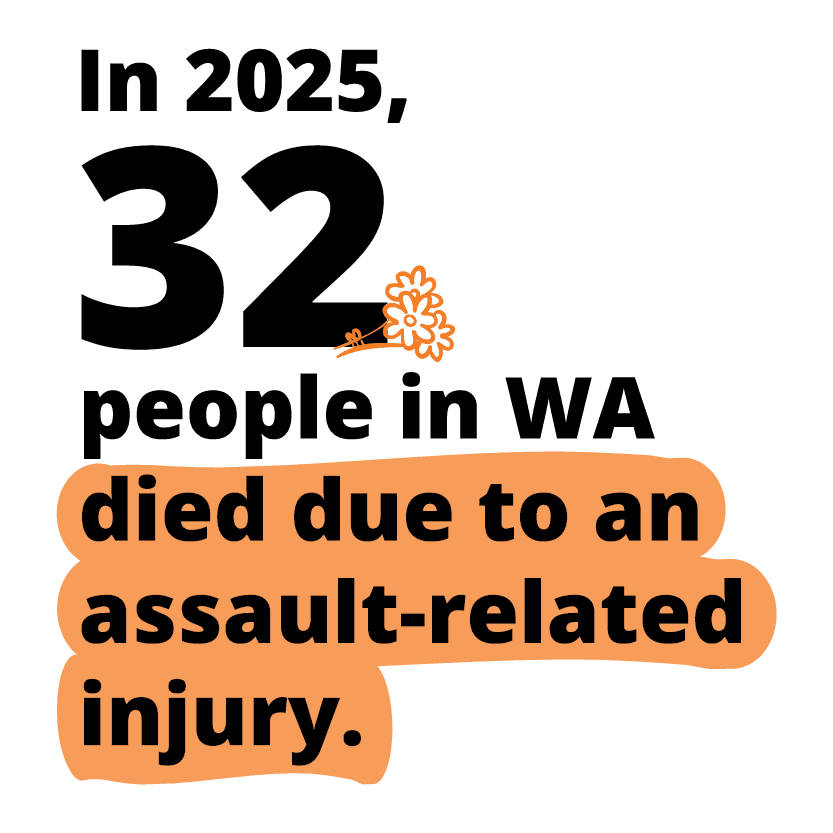 In 2025,
32
people in WA died due to an assault-related injury.