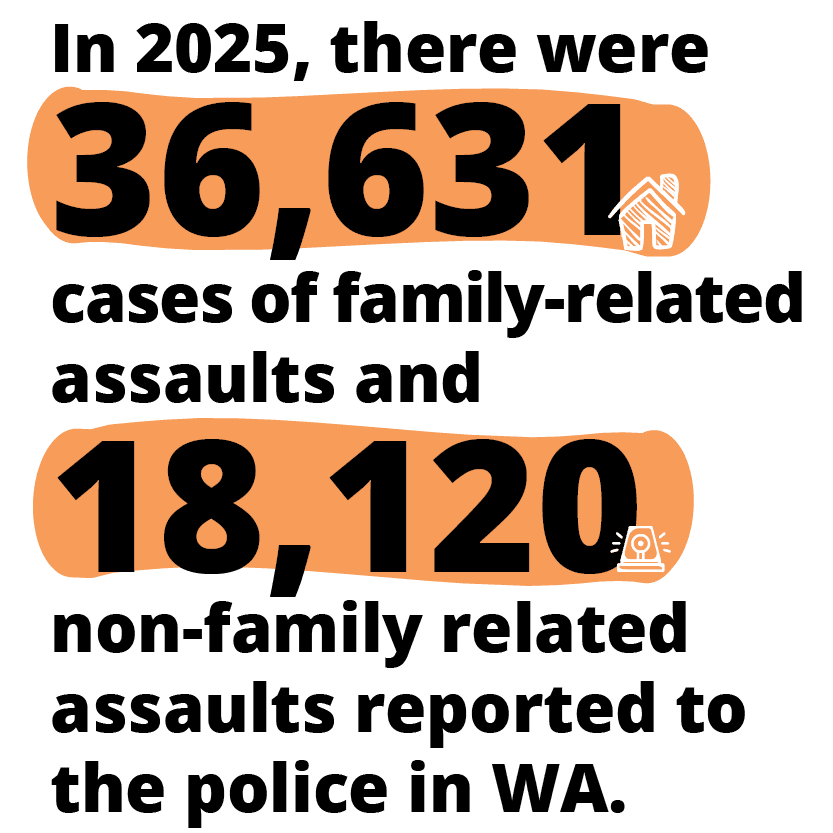 In 2025, there were

36,631

cases of family-related assaults and

18,120

non-family related assaults reported to the police in WA.