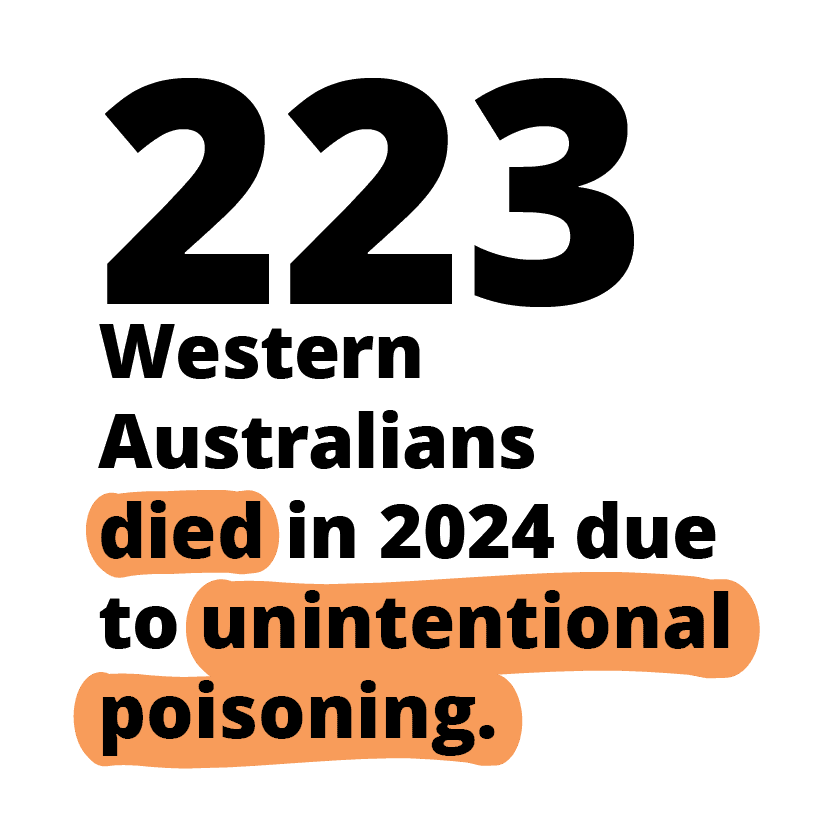 223
Western Australians died in 2024 due to unintentional poisoning.