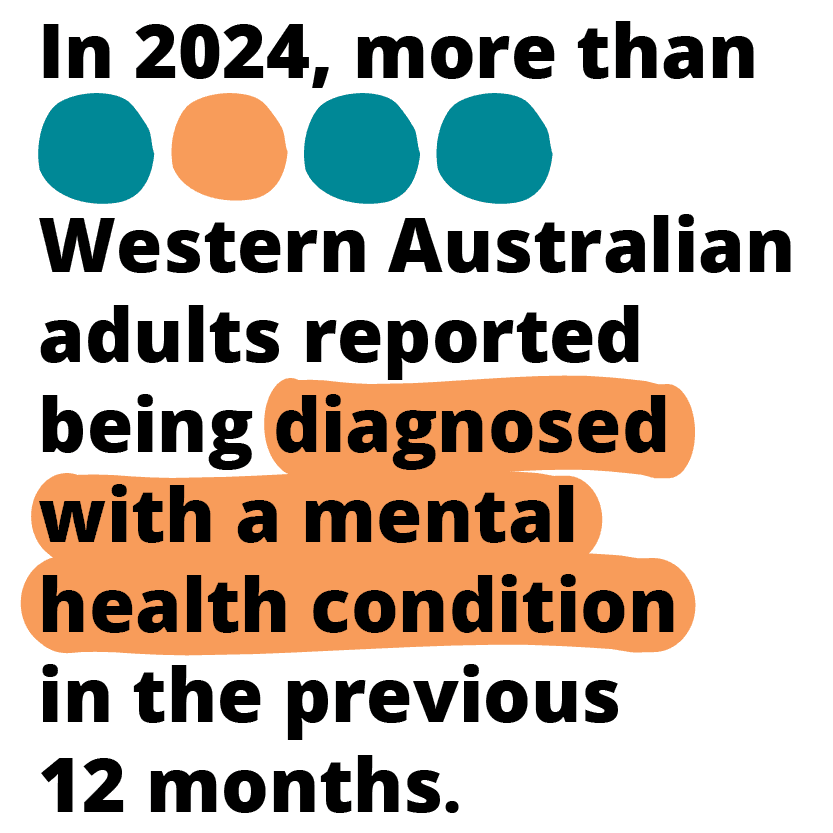 In 2024, more than

Western Australian adults reported being diagnosed with a mental health condition in the previous 12 months.