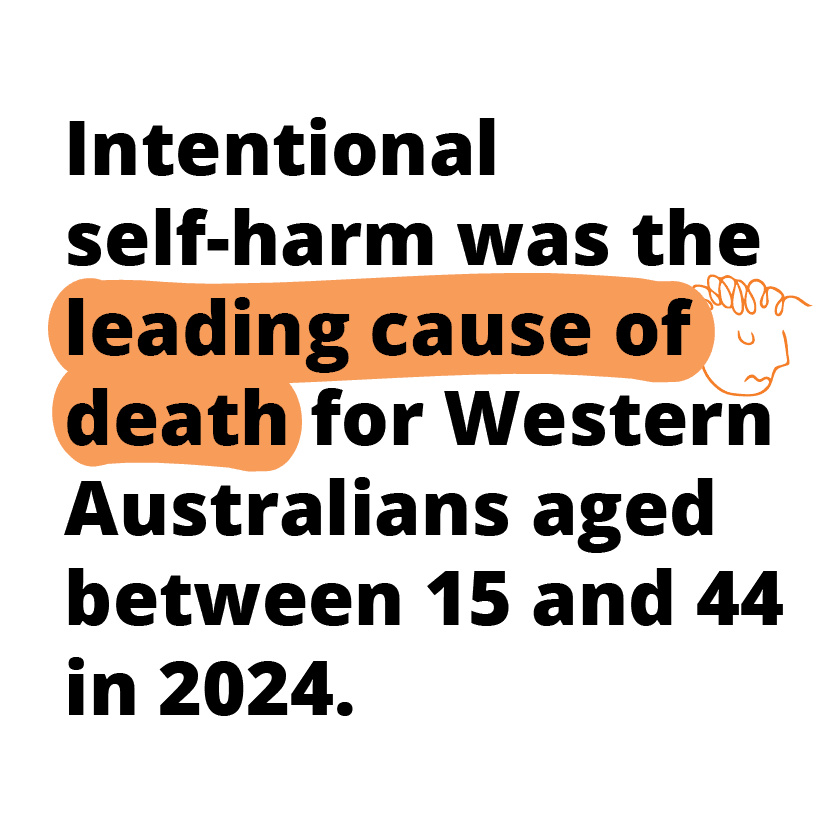 Intentional self-harm was the leading cause of death for Western Australians aged between 15 and 44 in 2024.