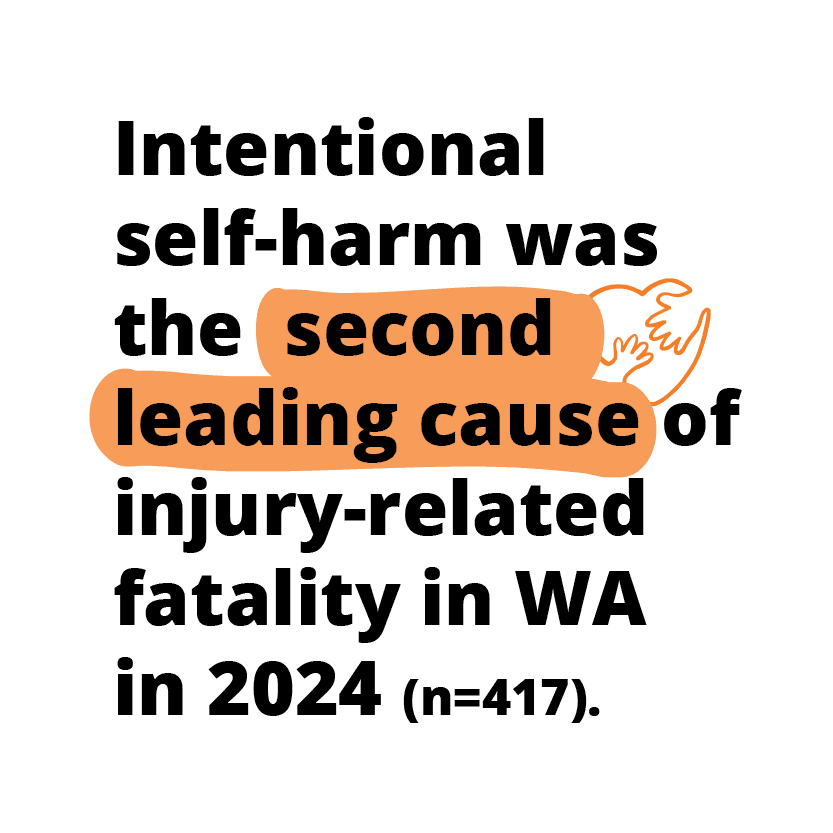 Intentional self-harm was the second leading cause of injury-related fatality in WA in 2024 (n=417).