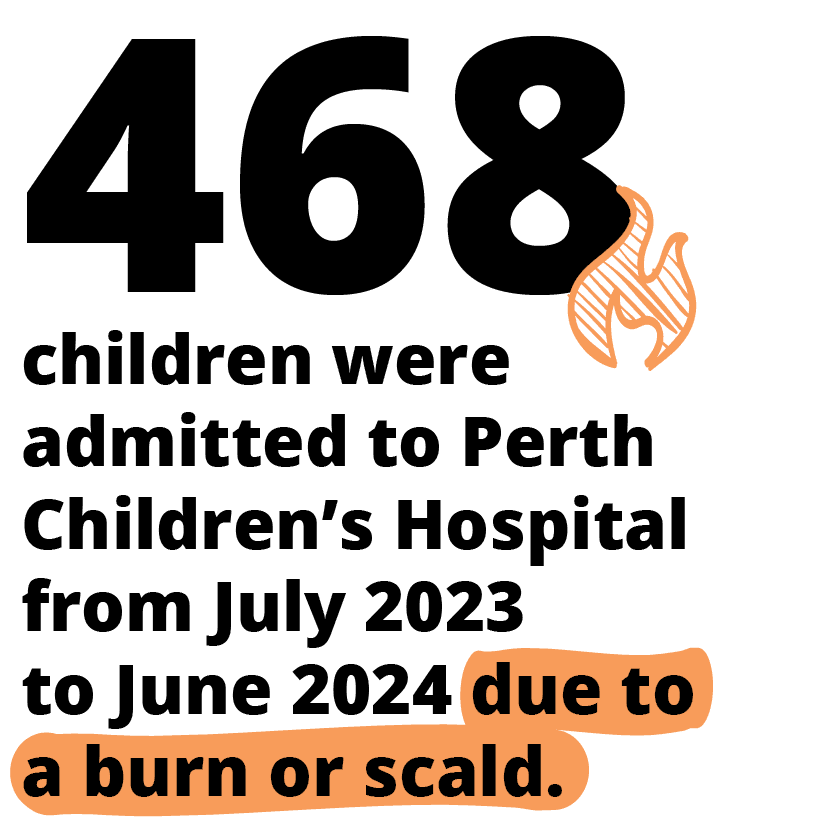 468

children were admitted to Perth Children’s Hospital from July 2023 to June 2024 due to a burn or scald.