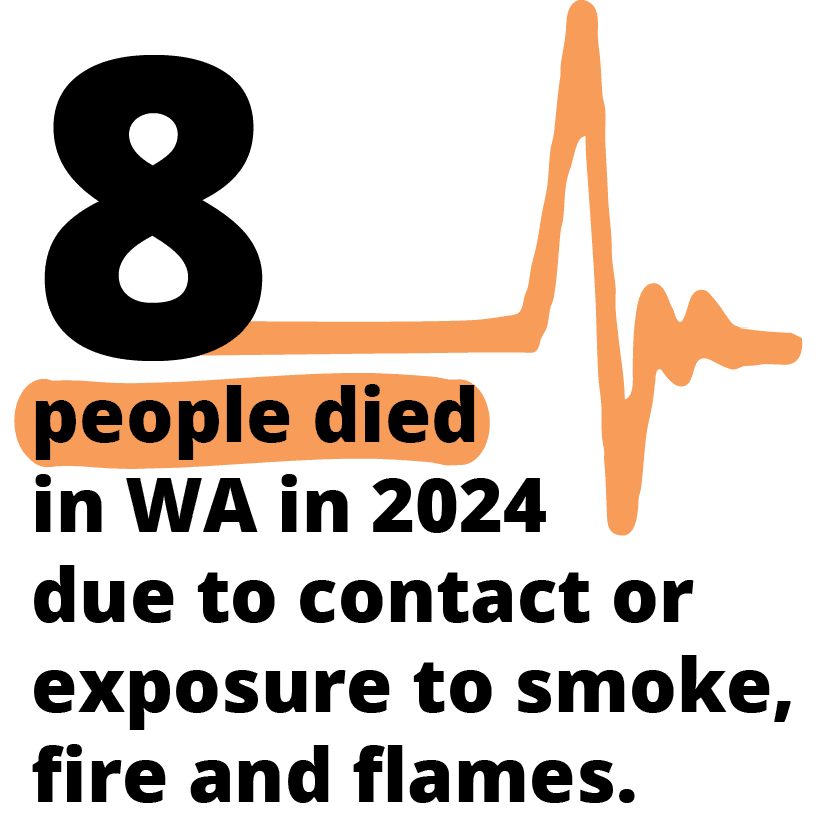 8

people died in WA in 2024 due to contact or exposure to smoke, fire and flames.