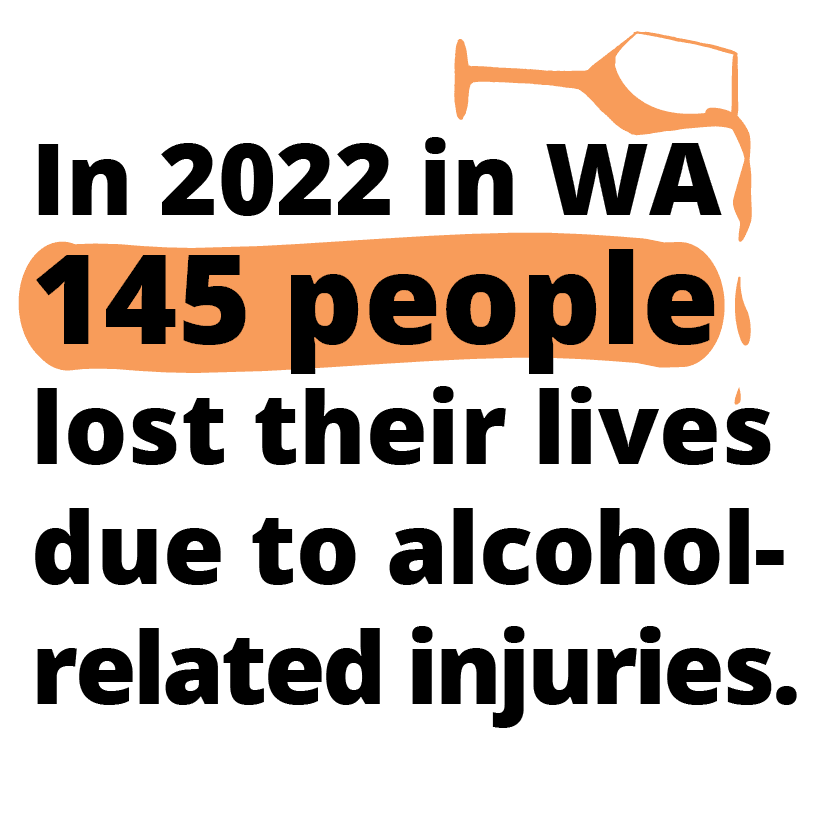 In 2022 in WA 145 people lost their lives due to alcohol-related injuries.