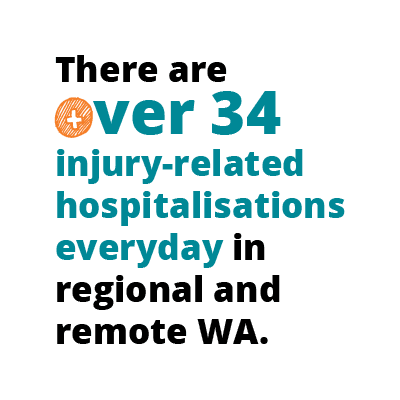 There are over 34 injury-related hospitalisations everyday in regional and remote WA.