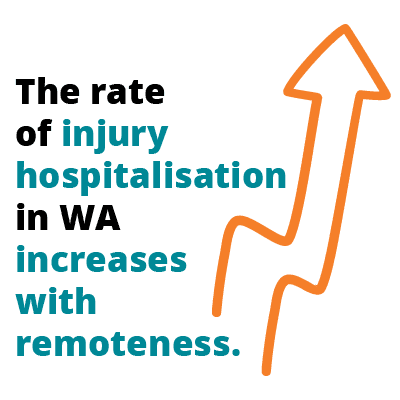 The rate of injury hospitalisation in WA increases with remoteness.